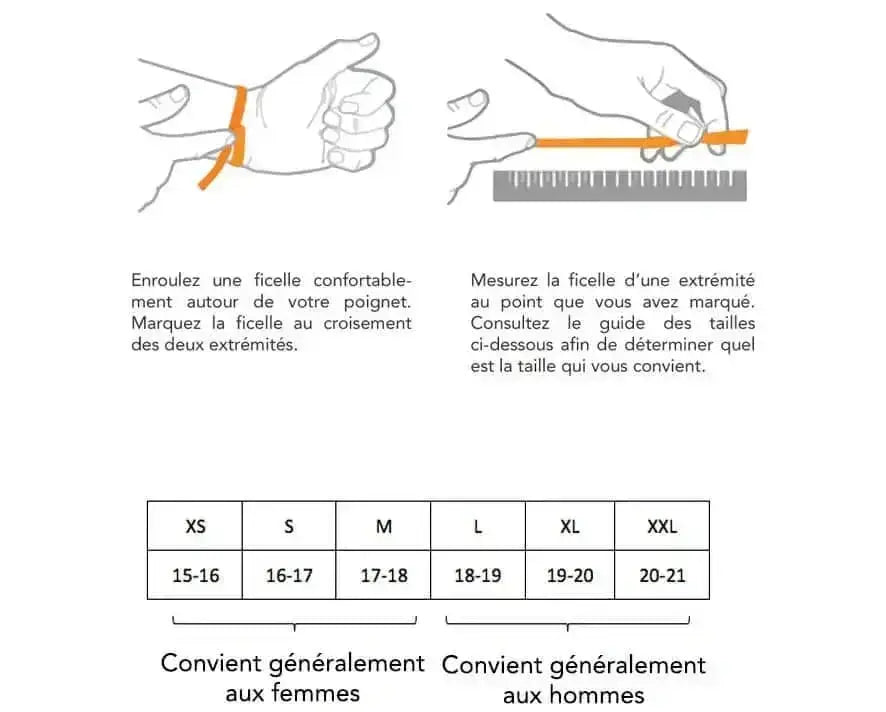 Enroulez une ficelle confortablement autour de votre poignet. Marquez la ficelle au croisement des deux extrémités.

Mesurez la ficelle d'une extrémité au point que vous avez marqué. Consultez le guide des tailles ci-dessous afin de déterminer quel est la taille qui vous convient.

| XS | S | M | L | XL | XXL |
|---|---|---|---|---|---|
| 15-16 | 16-17 | 17-18 | 18-19 | 19-20 | 20-21 |

Convient généralement aux femmes

Convient généralement aux hommes